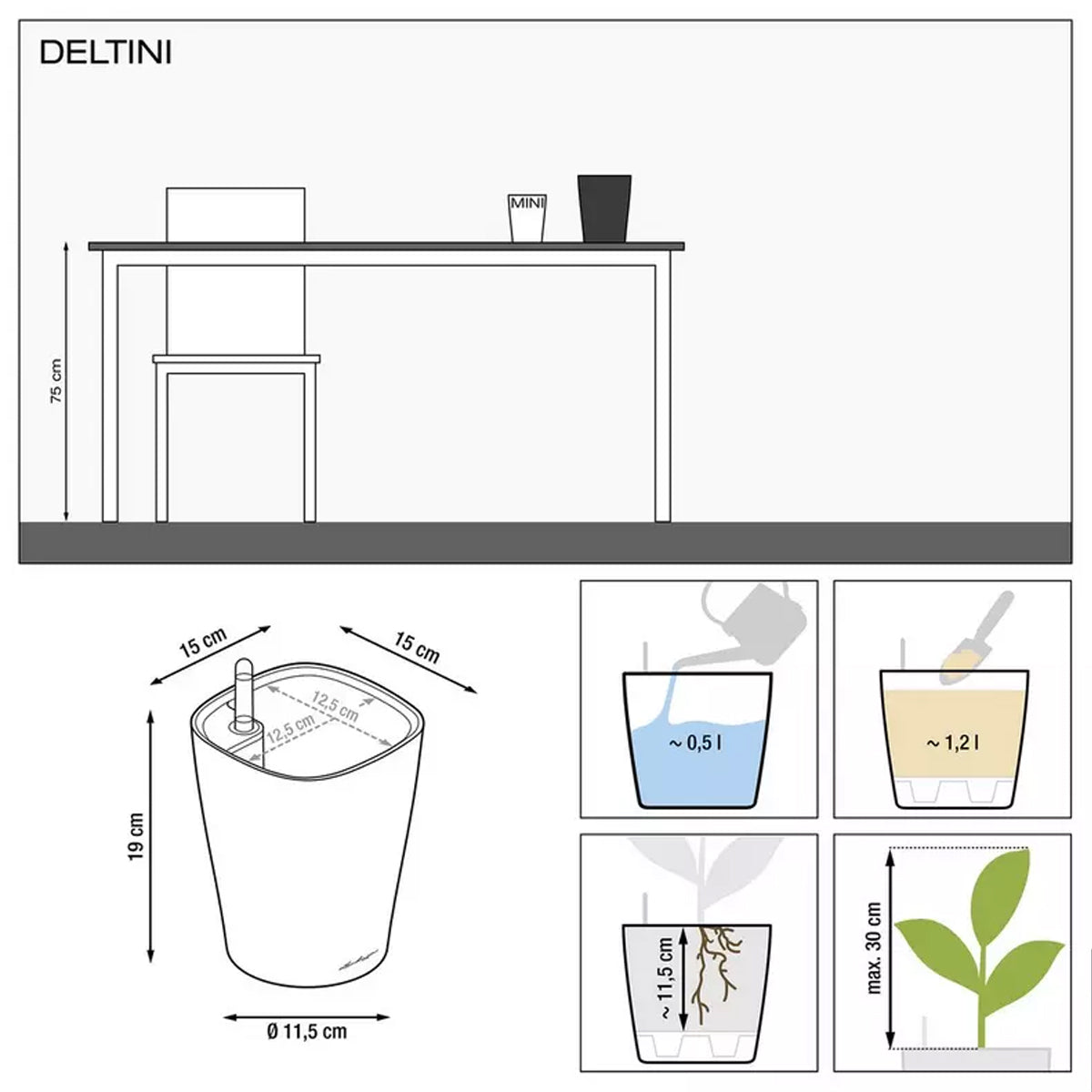 DELTINI

MINI

75 cm

15 cm

15 cm

12,5 cm

12,5 cm

19 cm

Ø 11,5 cm

~ 0,5 l

~ 1,2 l

~ 11,5 cm

max. 30 cm